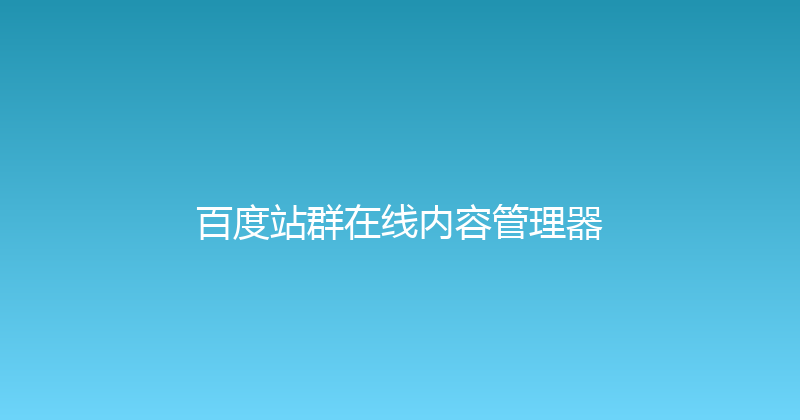 百度站群在线内容管理器