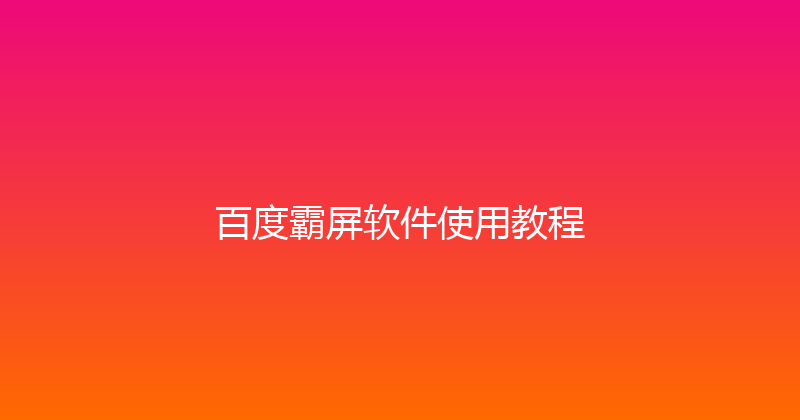 百度霸屏软件使用教程